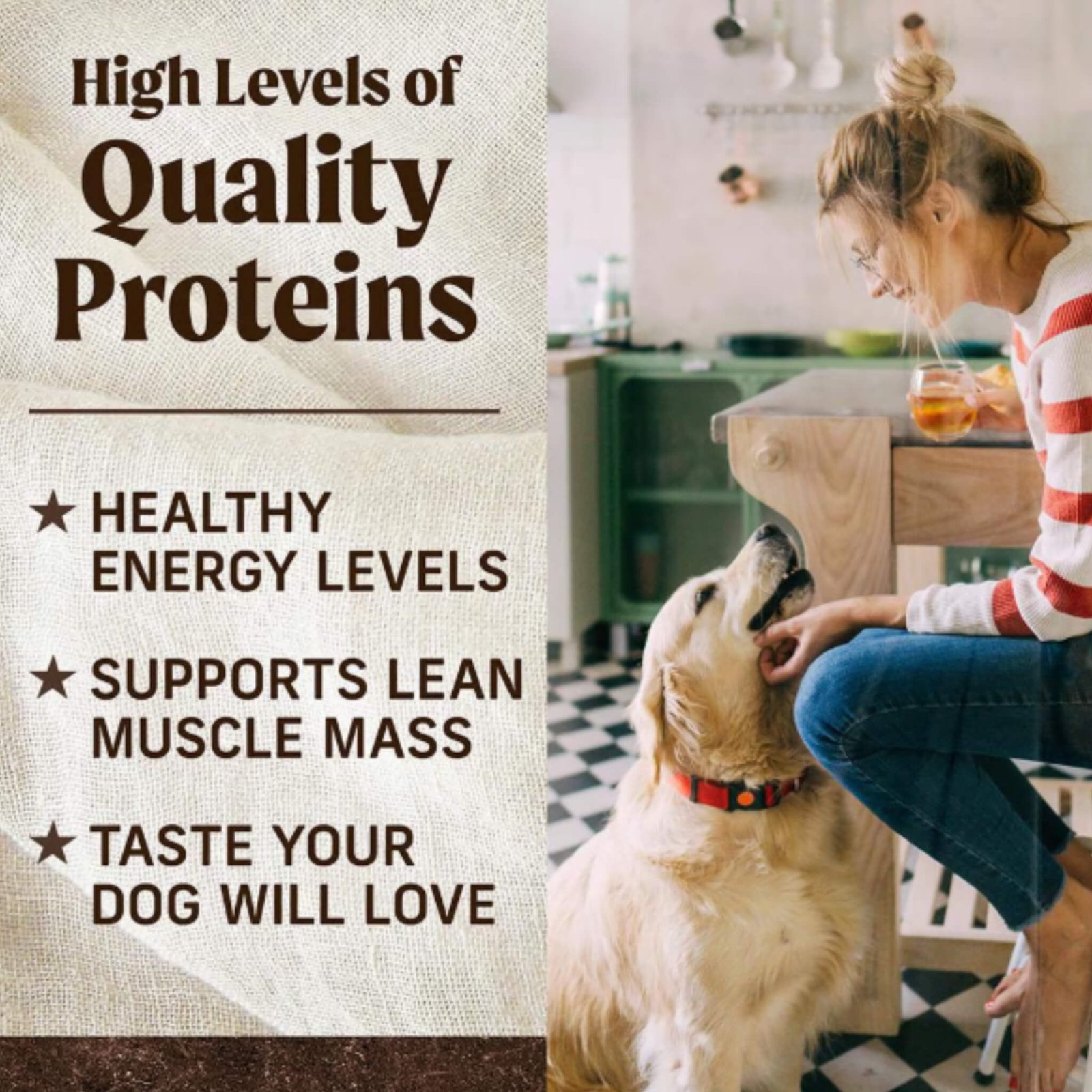 High Levels of Quality Proteins

★ HEALTHY ENERGY LEVELS

★ SUPPORTS LEAN MUSCLE MASS

★ TASTE YOUR DOG WILL LOVE